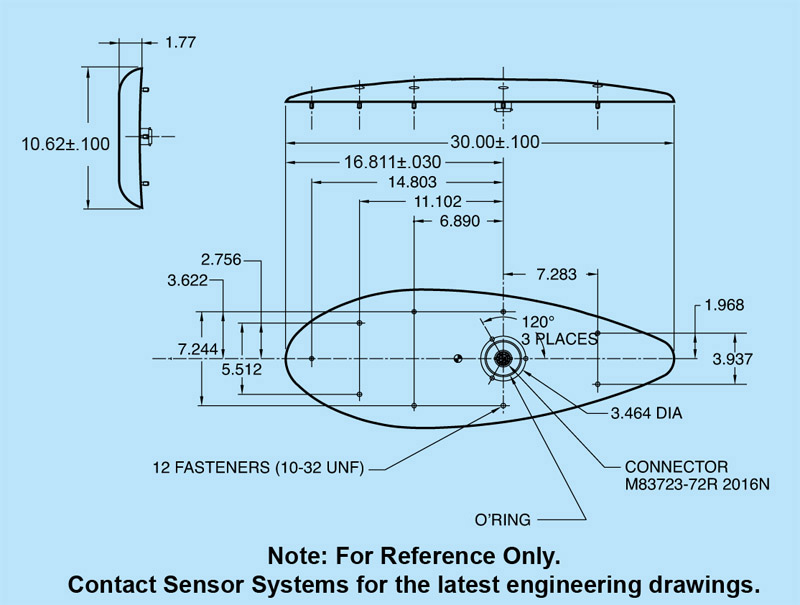 1.77

10.62±.100

30.00±.100

16.811±.030

14.803

11.102

6.890

2.756

3.622

7.283

1.968

120°
3 PLACES

7.244

5.512

3.937

3.464 DIA

12 FASTENERS (10-32 UNF)

CONNECTOR
M83723-72R 2016N

O'RING

Note: For Reference Only.
Contact Sensor Systems for the latest engineering drawings.